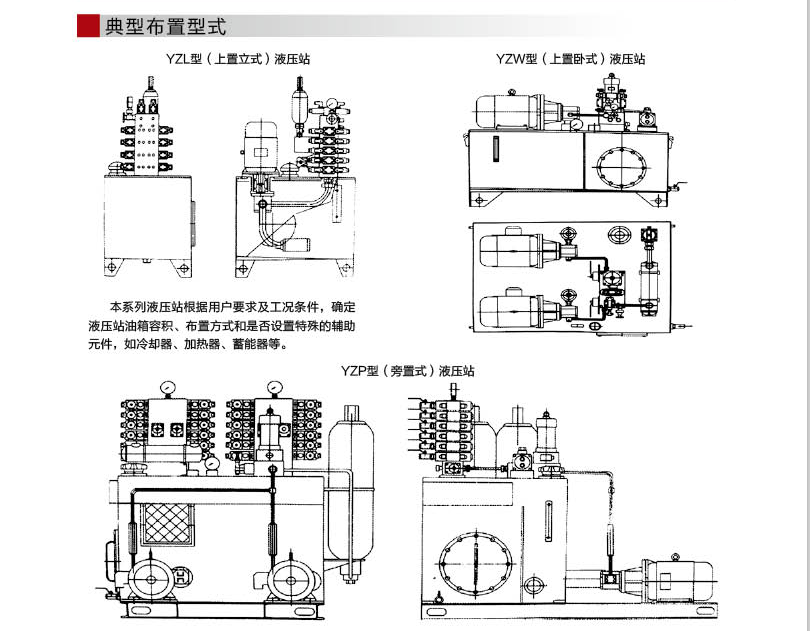 典型布置型式

YZL型（上置立式）液压站

YZW型（上置卧式）液压站

本系列液压站根据用户要求及工况条件，确定液压站油箱容积、布置方式和是否设置特殊的辅助元件，如冷却器、加热器、蓄能器等。

YZP型（旁置式）液压站